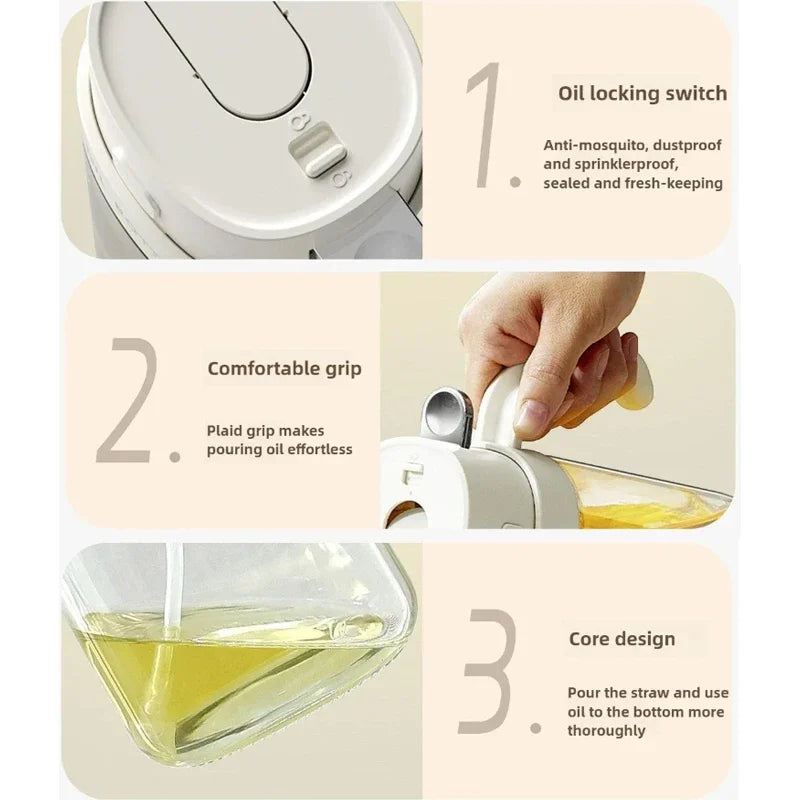 1.

Oil locking switch

Anti-mosquito, dustproof and sprinklerproof, sealed and fresh-keeping

2.

Comfortable grip

Plaid grip makes pouring oil effortless

3.

Core design

Pour the straw and use oil to the bottom more thoroughly